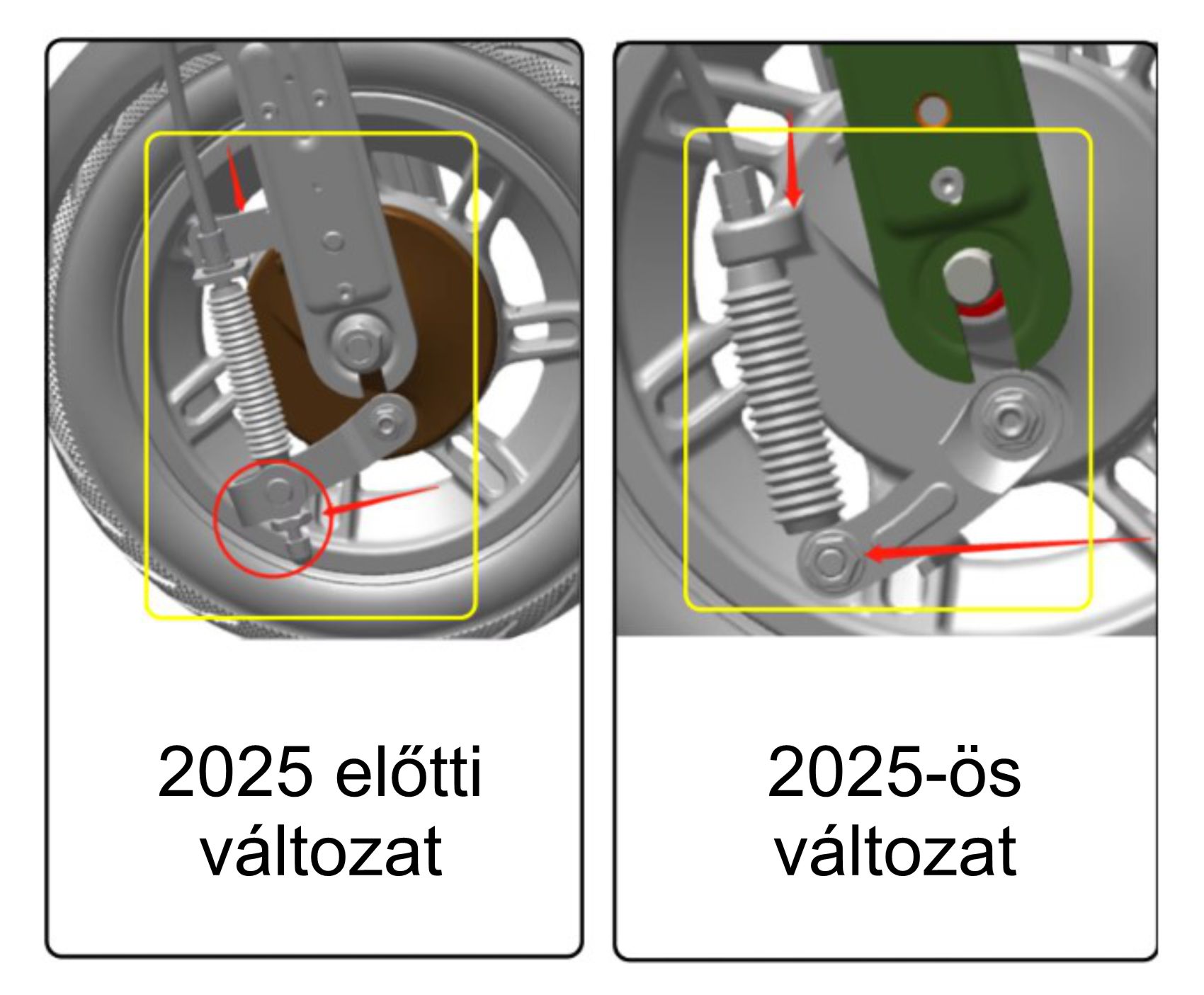 2025 előtti változat

2025-ös változat